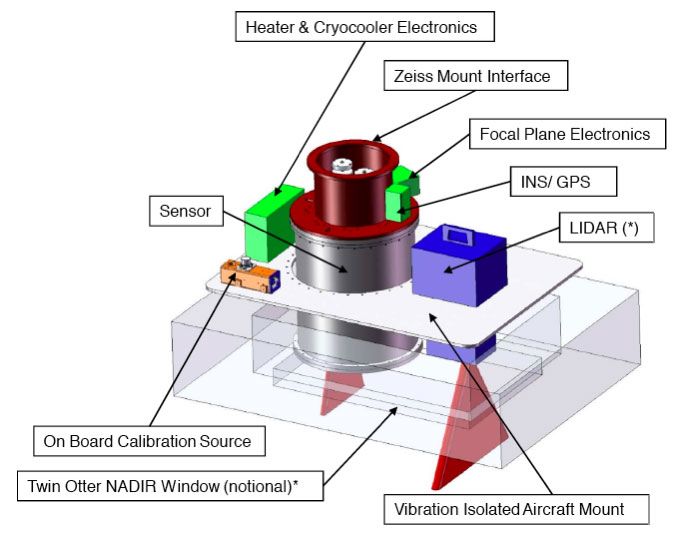 Heater & Cryocooler Electronics

Zeiss Mount Interface

Focal Plane Electronics

INS/ GPS

Sensor

LIDAR (*)

On Board Calibration Source

Twin Otter NADIR Window (notional)*

Vibration Isolated Aircraft Mount